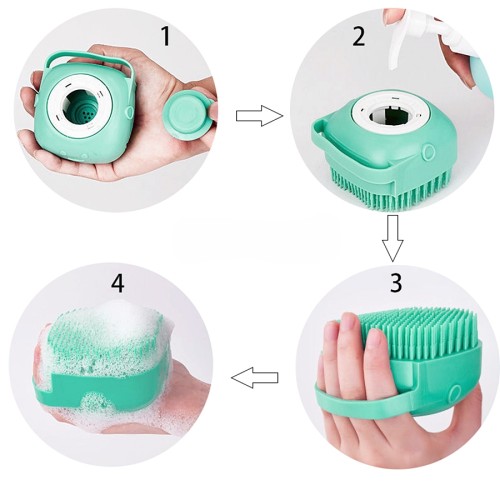 1

2

3

4